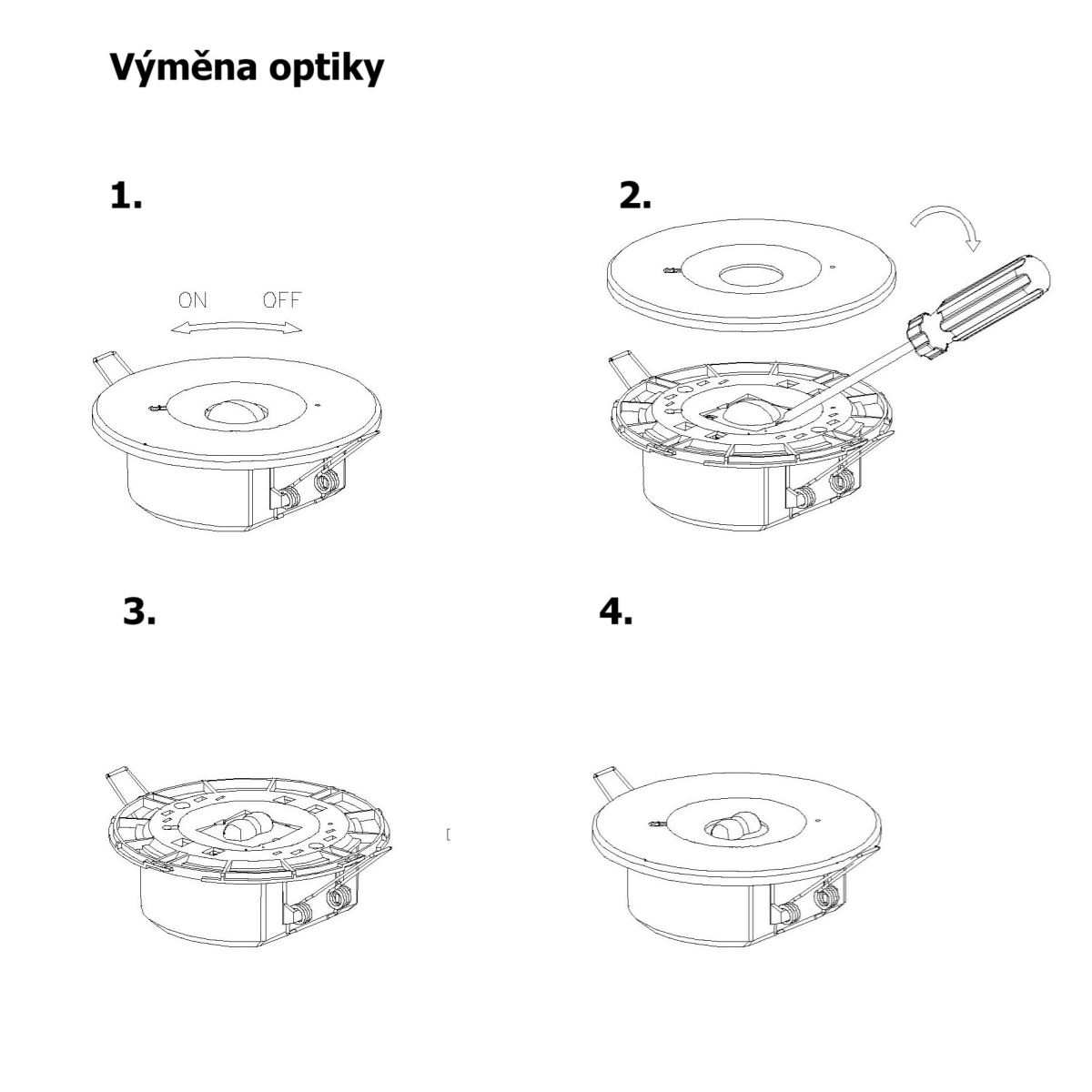 Výměna optiky

1.

ON OFF

2.

3.

4.