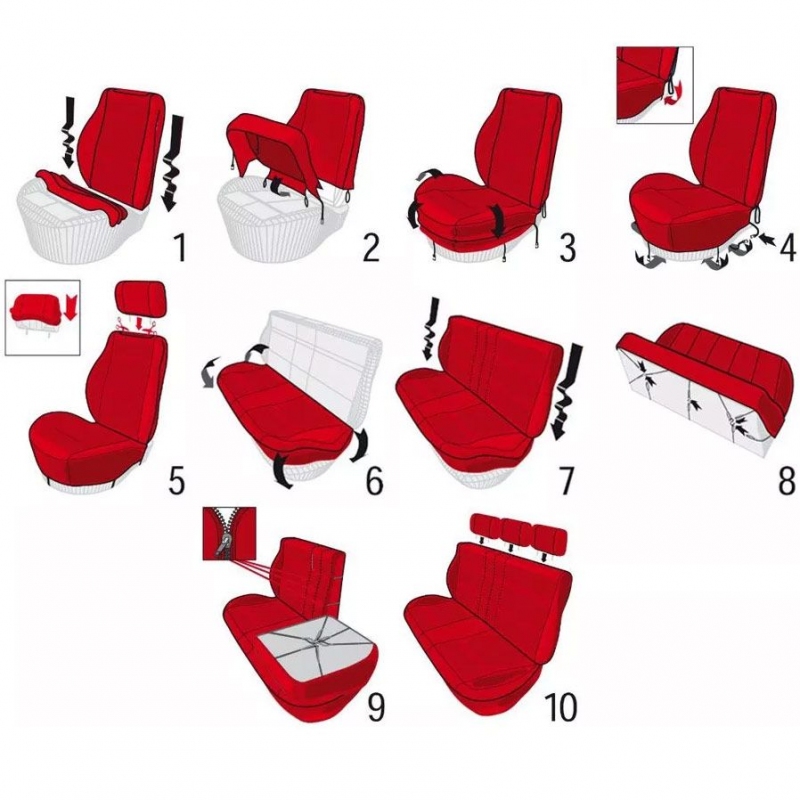 1

2

3

4

5

6

7

8

9

10